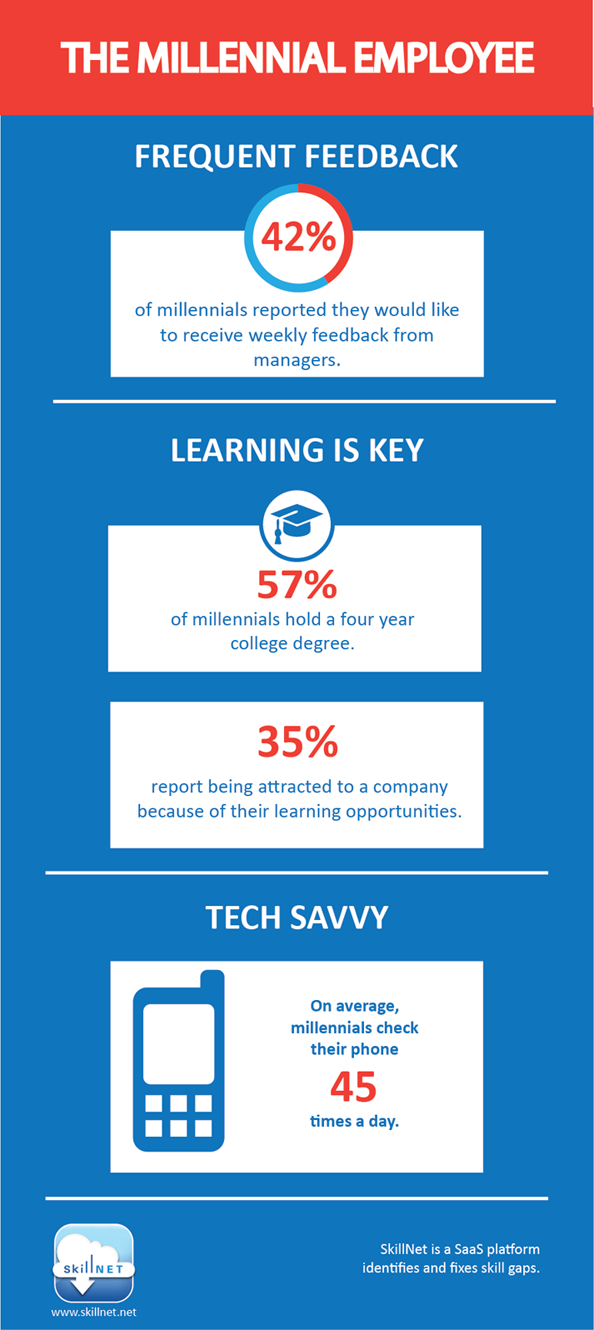 THE MILLENNIAL EMPLOYEE

FREQUENT FEEDBACK

42%

of millennials reported they would like to receive weekly feedback from managers.

LEARNING IS KEY

57%

of millennials hold a four year college degree.

35%

report being attracted to a company because of their learning opportunities.

TECH SAVVY

On average, millennials check their phone

45

times a day.

skillNET

www.skillnet.net

SkillNet is a SaaS platform identifies and fixes skill gaps.